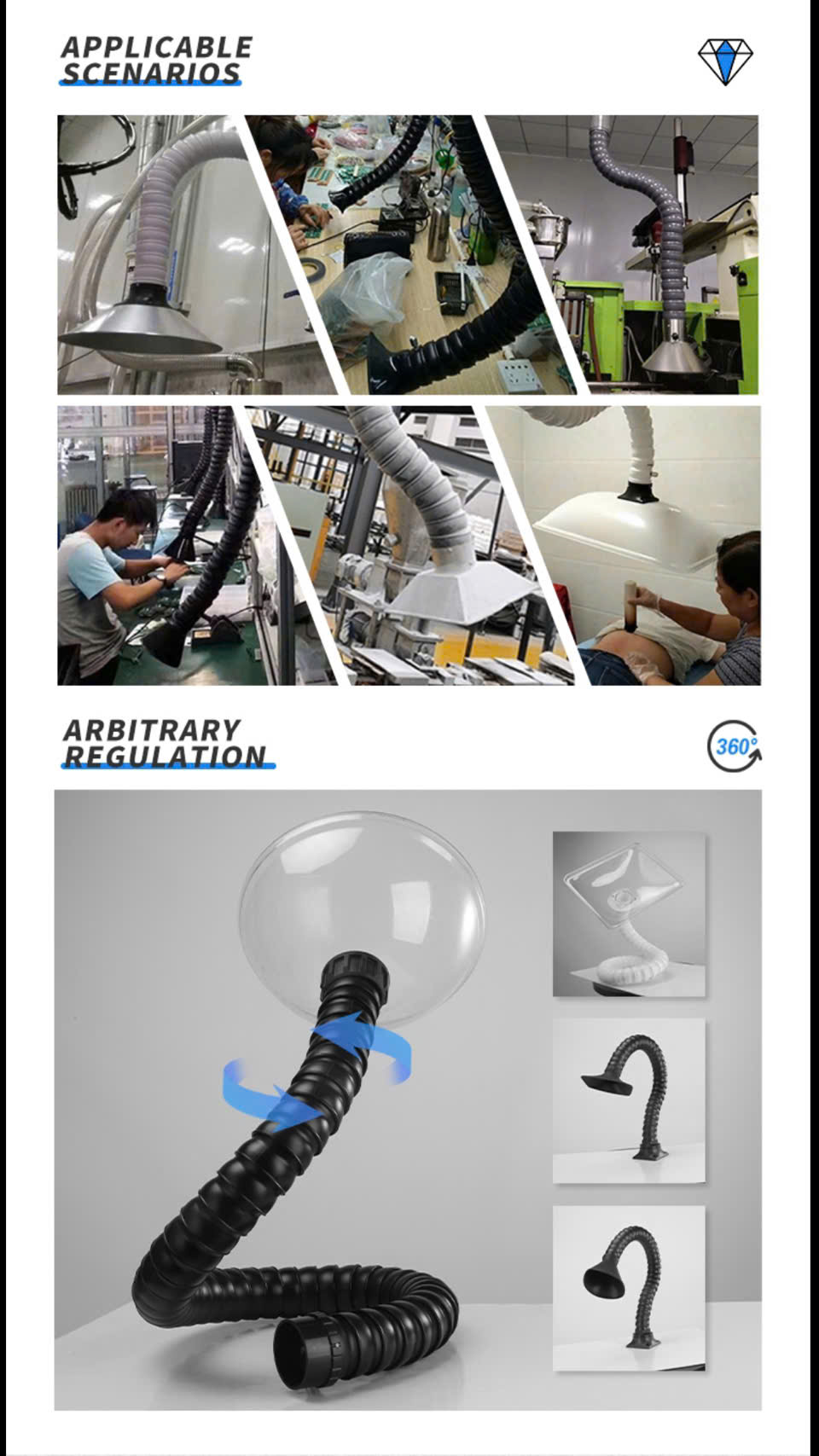 APPLICABLE SCENARIOS

ARBITRARY REGULATION

360°